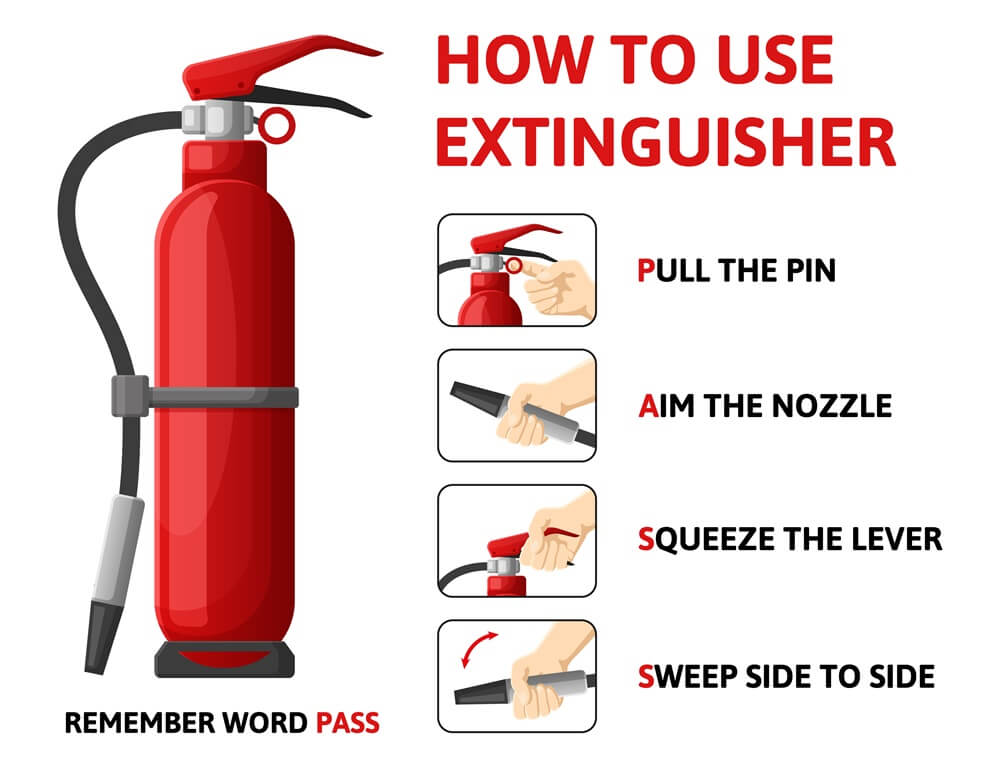 HOW TO USE EXTINGUISHER

PULL THE PIN

AIM THE NOZZLE

SQUEEZE THE LEVER

SWEEP SIDE TO SIDE

REMEMBER WORD PASS