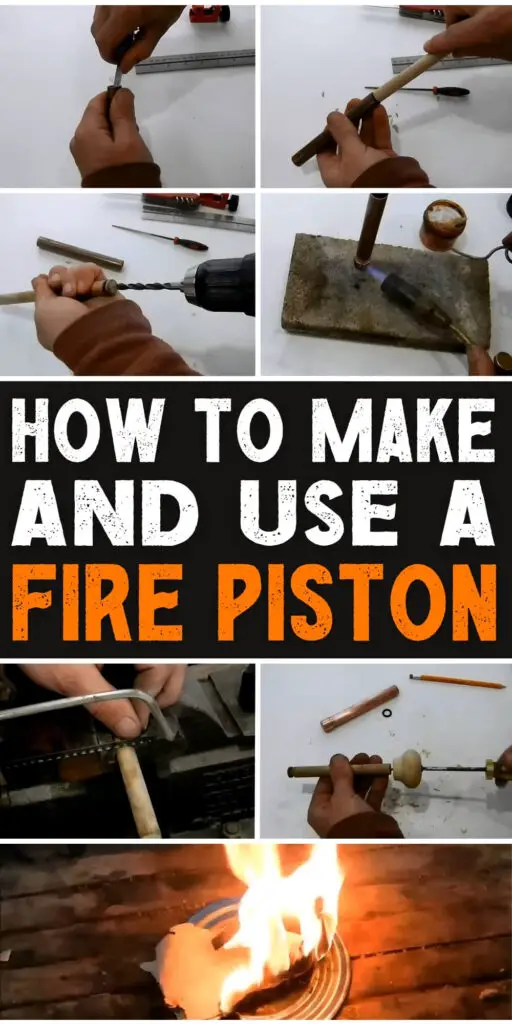 HOW TO MAKE AND USE A FIRE PISTON