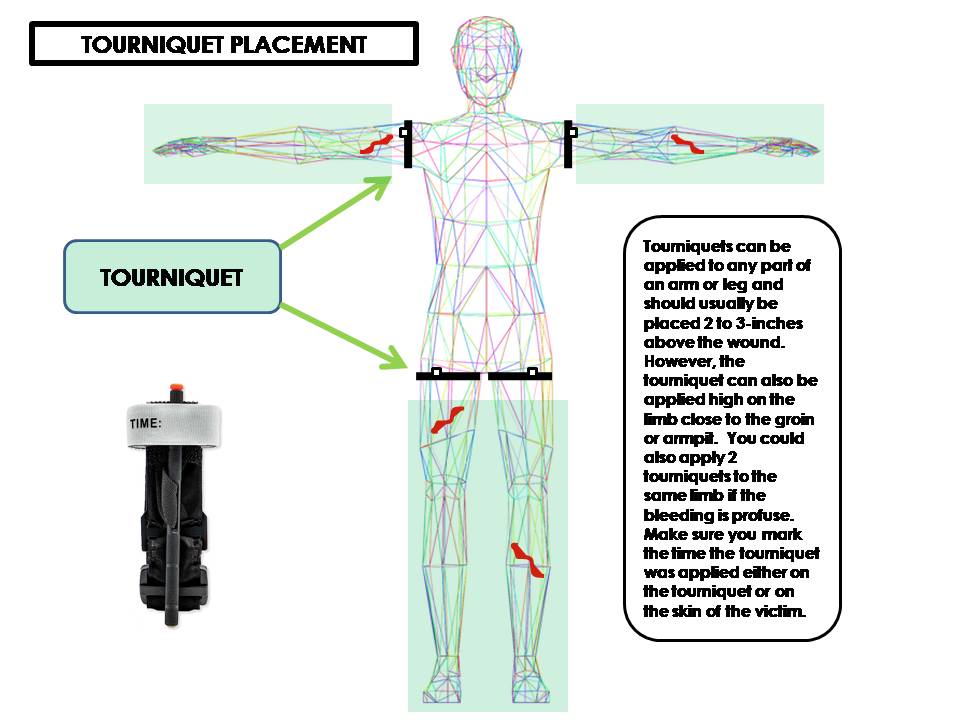 TOURNIQUET PLACEMENT

TOURNIQUET

TIME:

Tourniquets can be applied to any part of an arm or leg and should usually be placed 2 to 3-inches above the wound. However, the tourniquet can also be applied high on the limb close to the groin or armpit. You could also apply 2 tourniquets to the same limb if the bleeding is profuse. Make sure you mark the time the tourniquet was applied either on the tourniquet or on the skin of the victim.